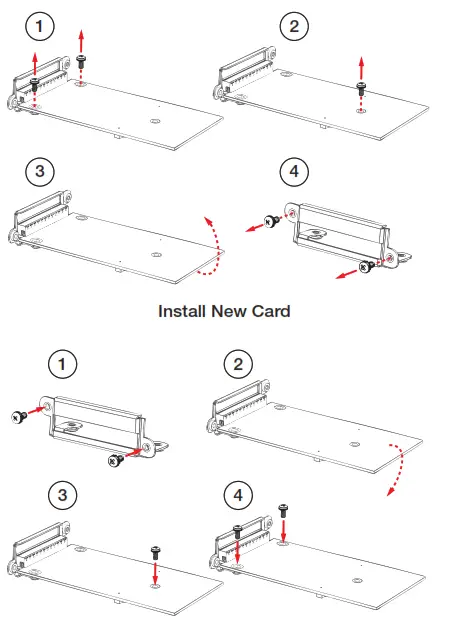 1

2

3

4

Install New Card

1

2

3

4