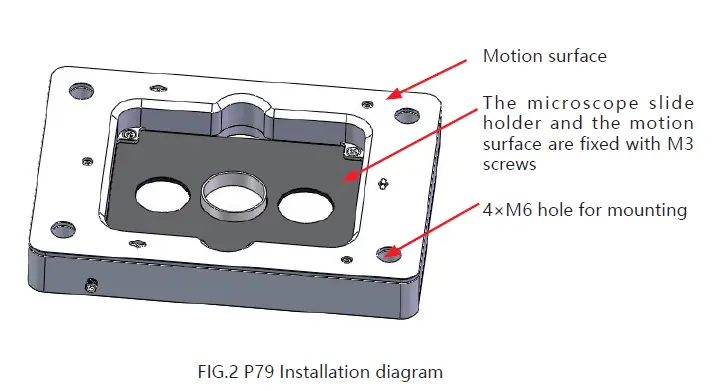 Motion surface

The microscope slide holder and the motion surface are fixed with M3 screws

4×M6 hole for mounting

FIG.2 P79 Installation diagram