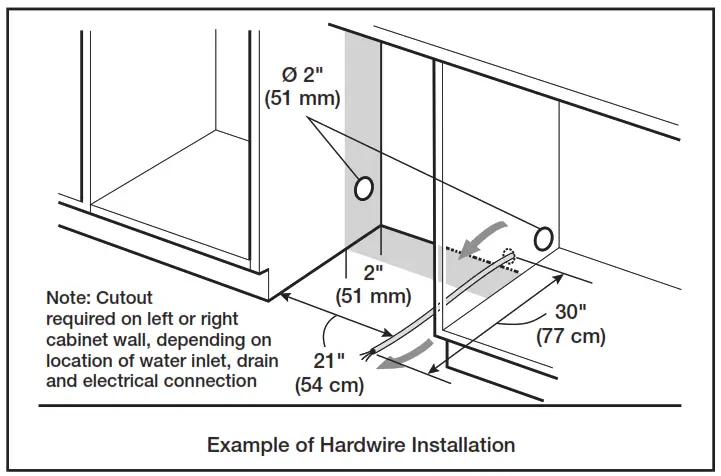 Ø 2"
(51 mm)

2"
(51 mm)

Note: Cutout required on left or right cabinet wall, depending on location of water inlet, drain and electrical connection

21"
(54 cm)

30"
(77 cm)

Example of Hardwire Installation