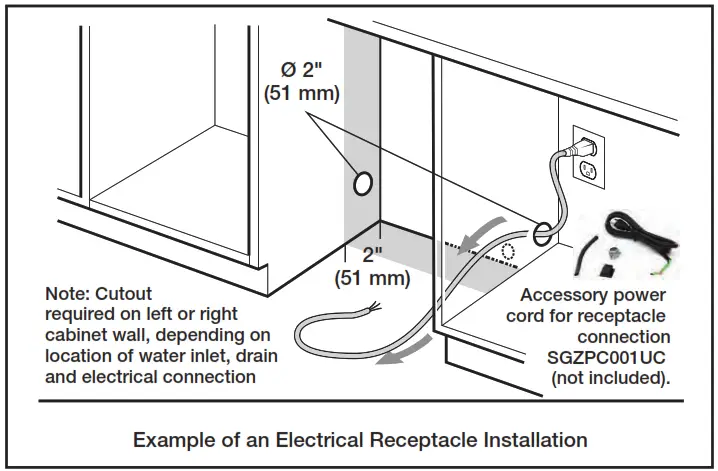 Ø 2"
(51 mm)

2"
(51 mm)

Note: Cutout
required on left or right
cabinet wall, depending on
location of water inlet, drain
and electrical connection

Accessory power
cord for receptacle
connection
SGZPC001UC
(not included).

Example of an Electrical Receptacle Installation