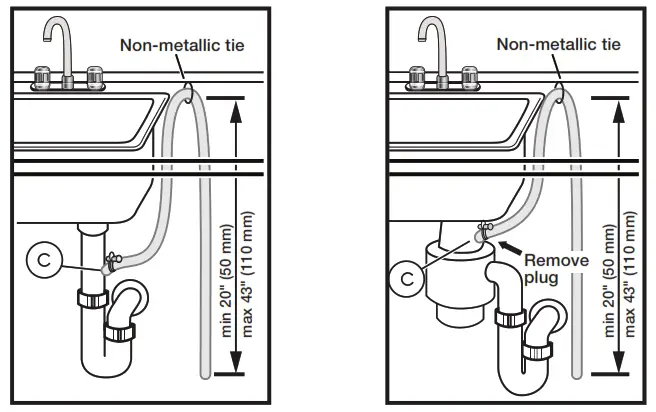 Non-metallic tie

C

min 20" (50 mm)
max 43" (110 mm)

Non-metallic tie

Remove plug

C

min 20" (50 mm)
max 43" (110 mm)