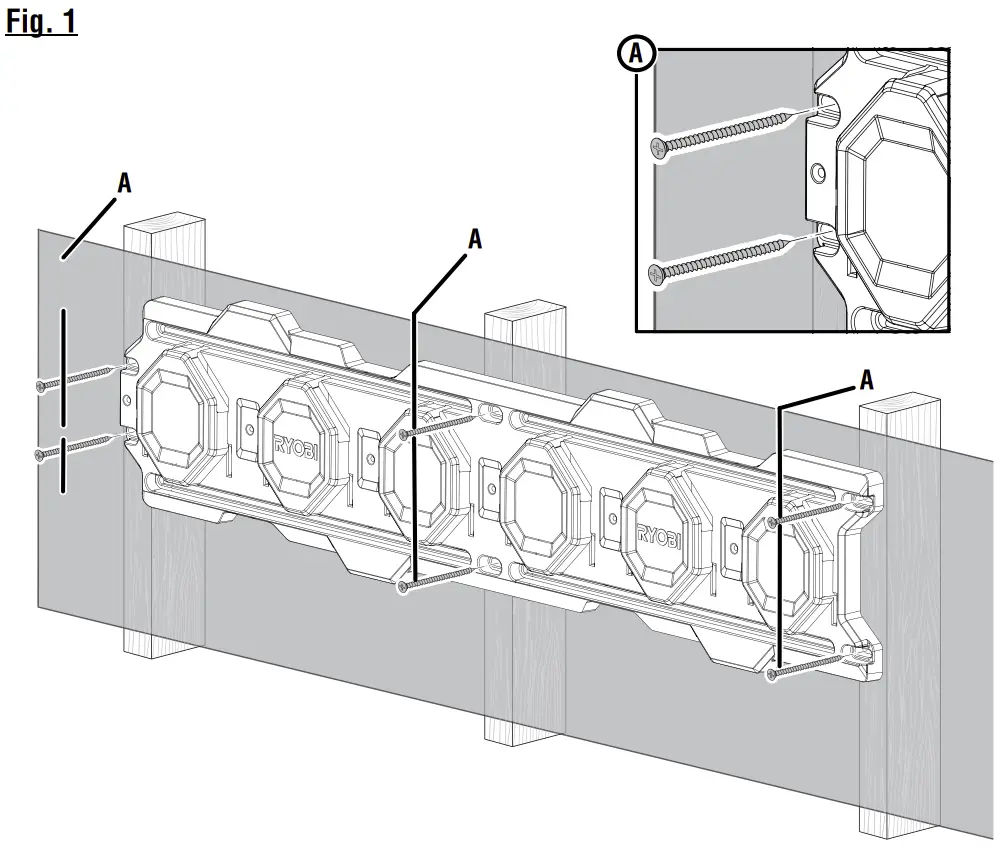 Fig. 1

A

A

A

A

RYOBI

RYOBI