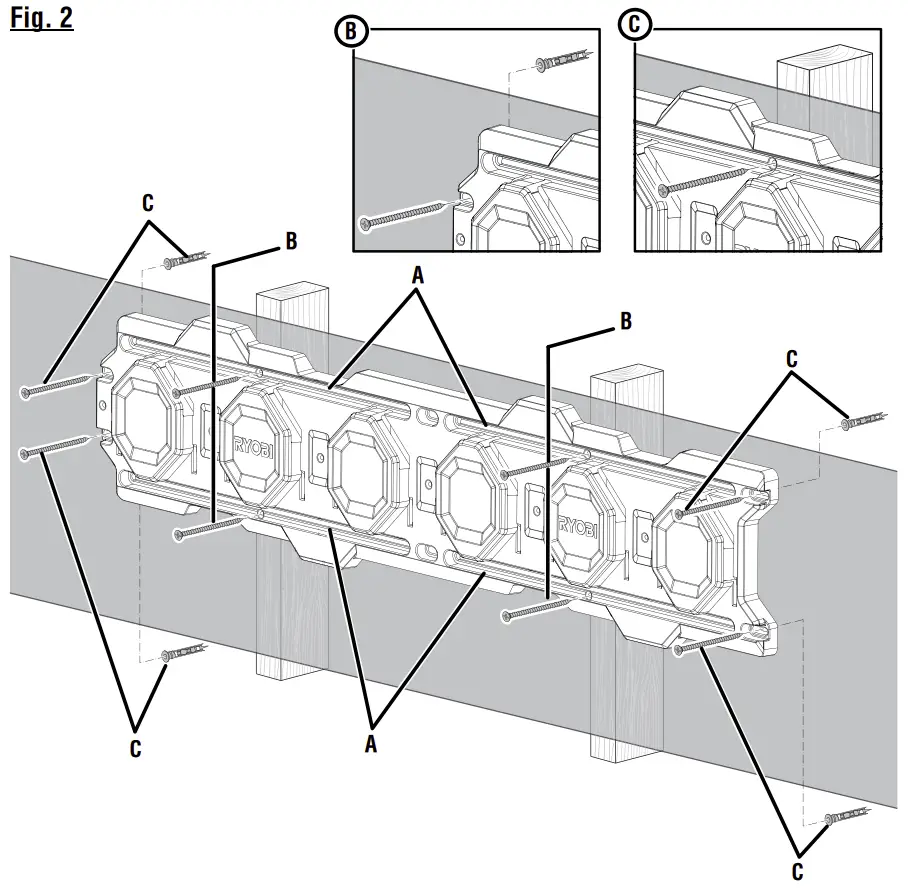 Fig. 2

B

C

C

B

A

B

C

RYOBI

RYOBI

C

A

C