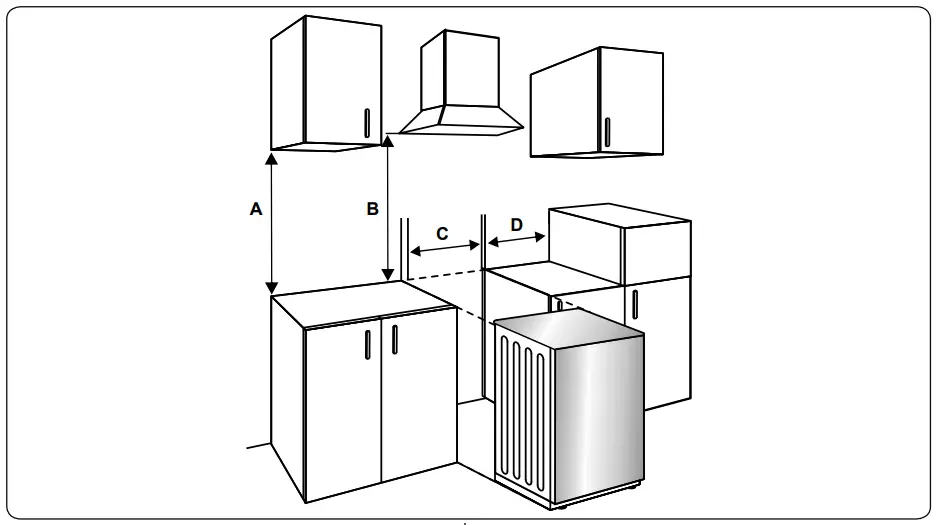 A
B
C
D