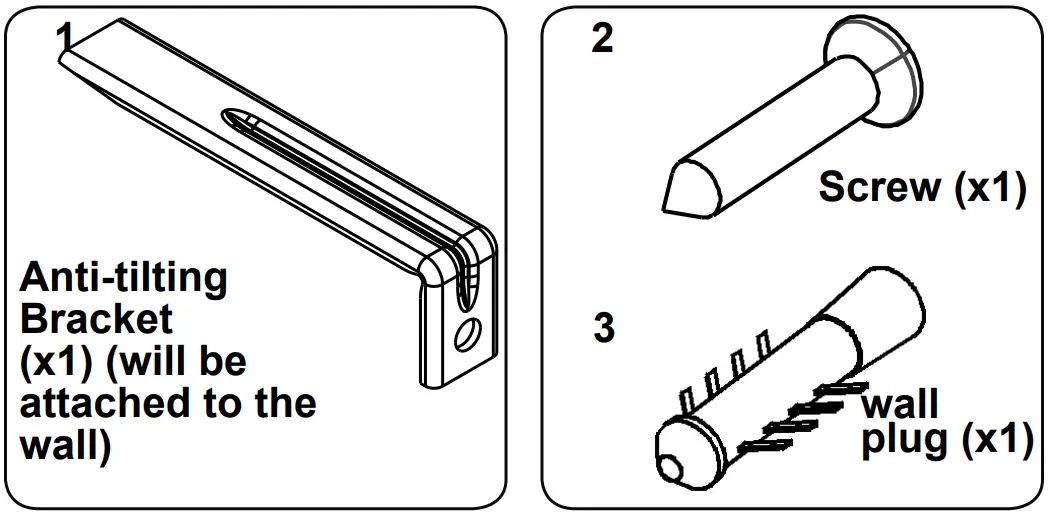 1

Anti-tilting Bracket (x1) (will be attached to the wall)

2

Screw (x1)

3

wall plug (x1)