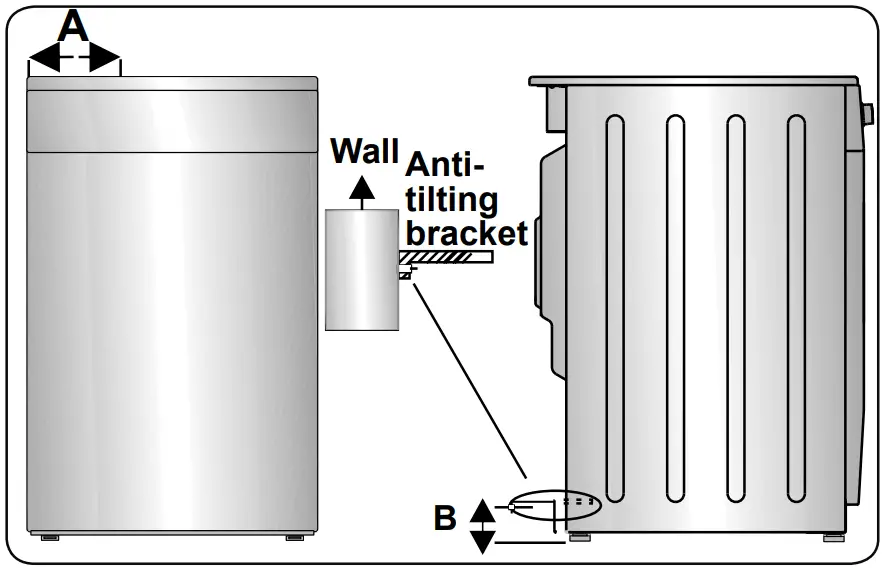 A

Wall

Anti-tilting bracket

B