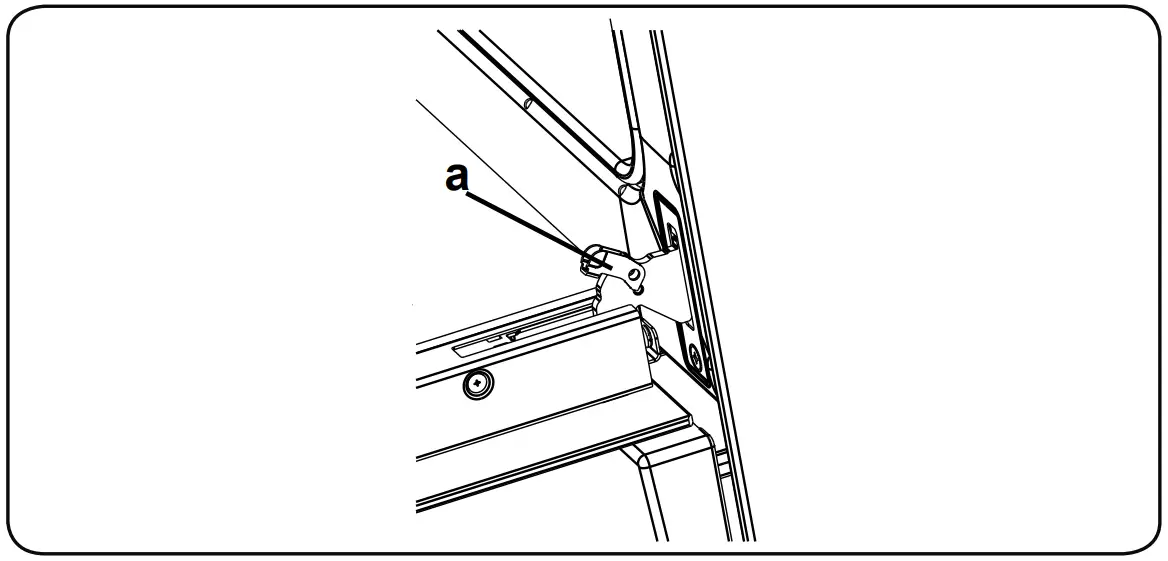 a