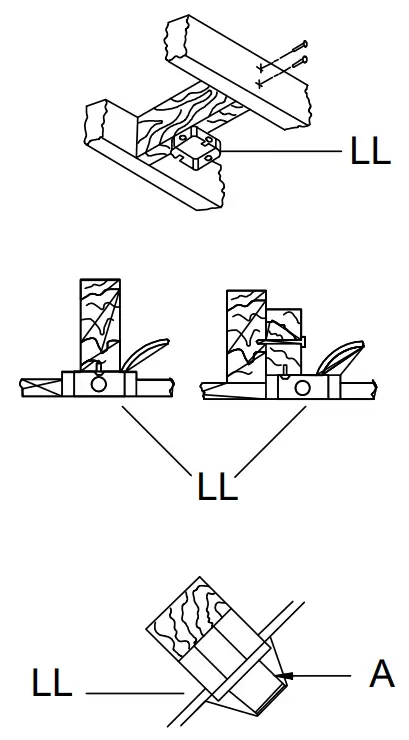 LL

LL

LL

A