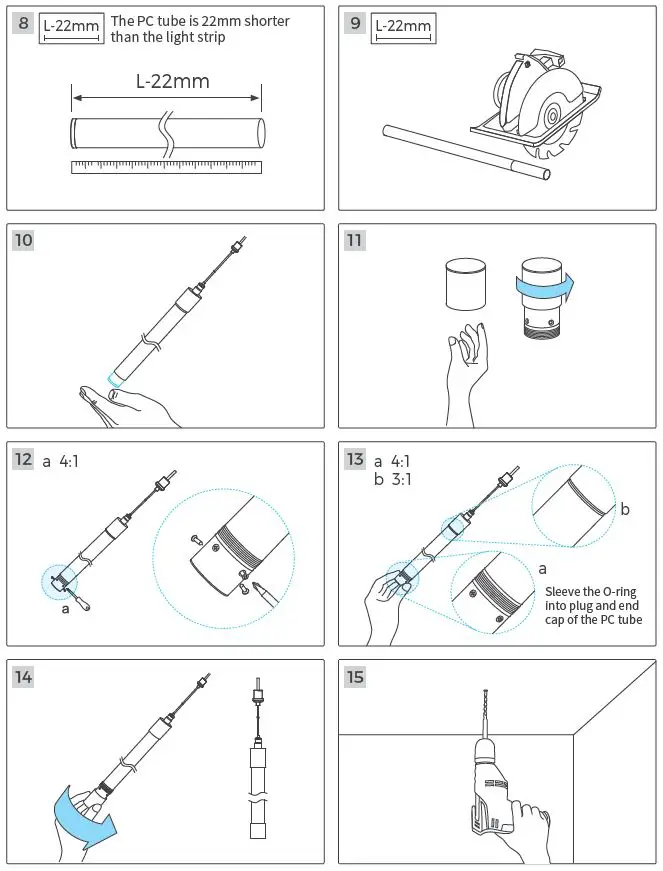 8 L-22mm The PC tube is 22mm shorter than the light strip

L-22mm

9 L-22mm

10

11

12 a 4:1

a

13 a 4:1
b 3:1

b

a

Sleeve the O-ring into plug and end cap of the PC tube

14

15