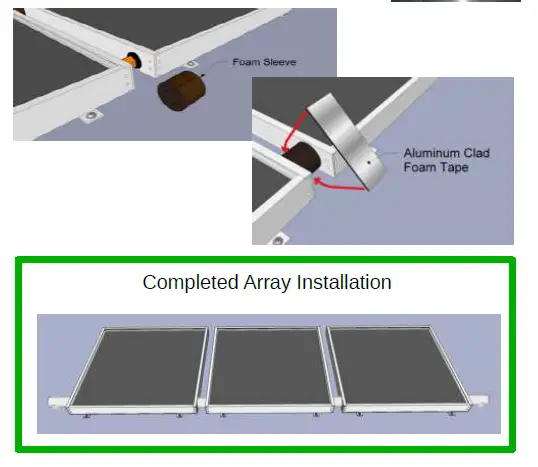 Foam Sleeve

Aluminum Clad Foam Tape

Completed Array Installation