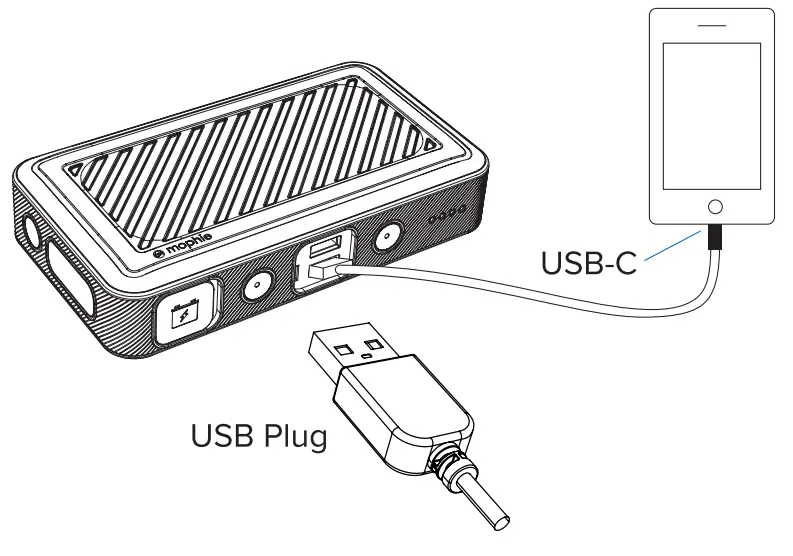 mophie

USB-C

USB Plug