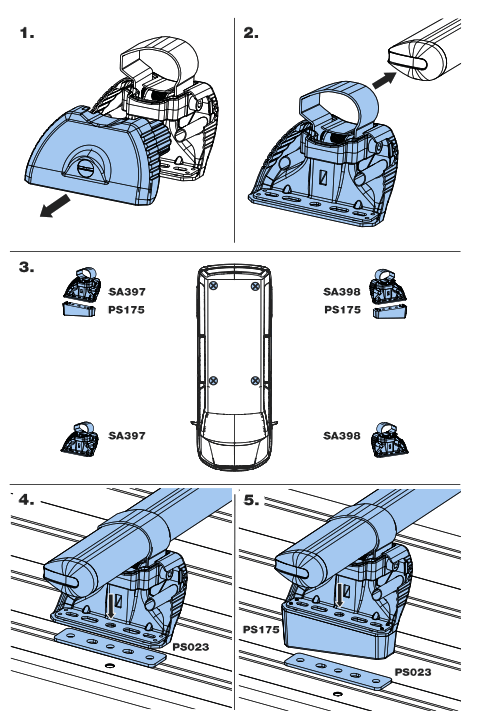 1.

2.

3.

SA397
PS175

SA398
PS175

SA397

SA398

4.

PS023

5.

PS175

PS023