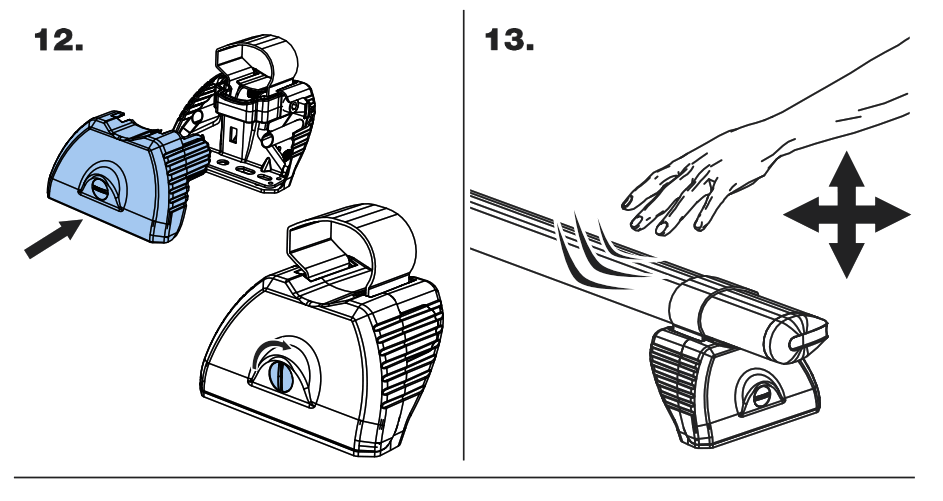 12.

13.