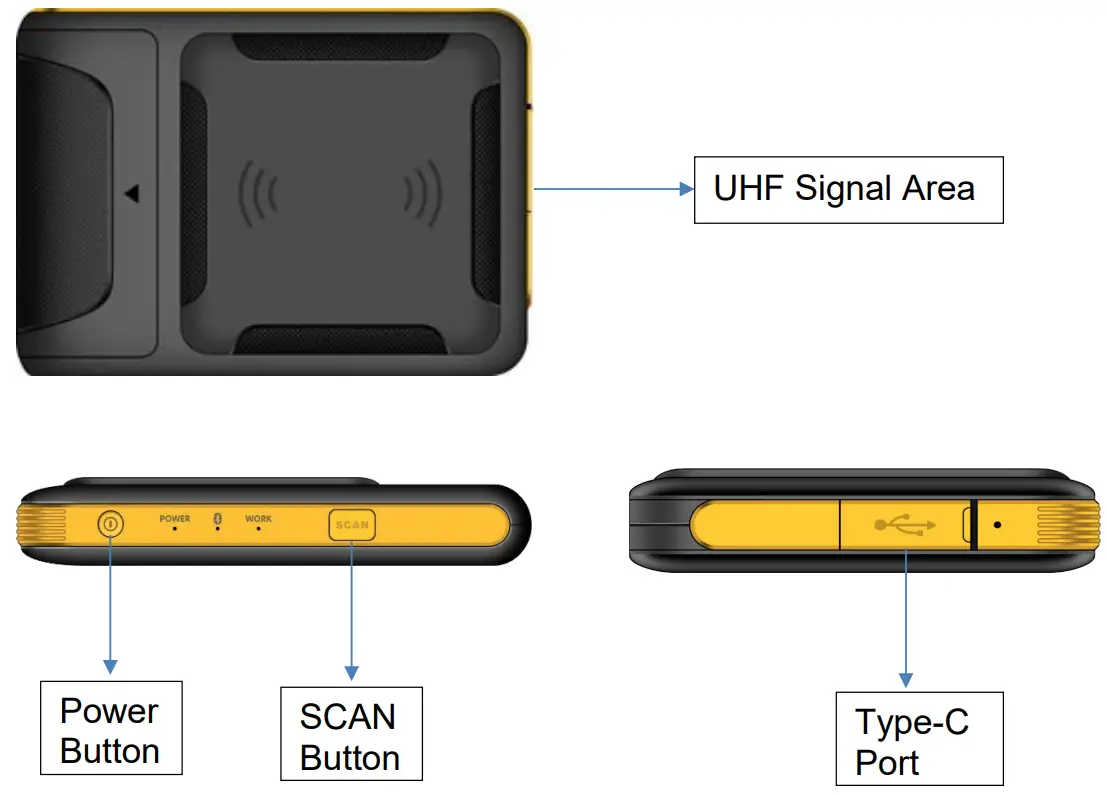 UHF Signal Area

POWER WORK SCAN

Power Button

SCAN Button

Type-C Port