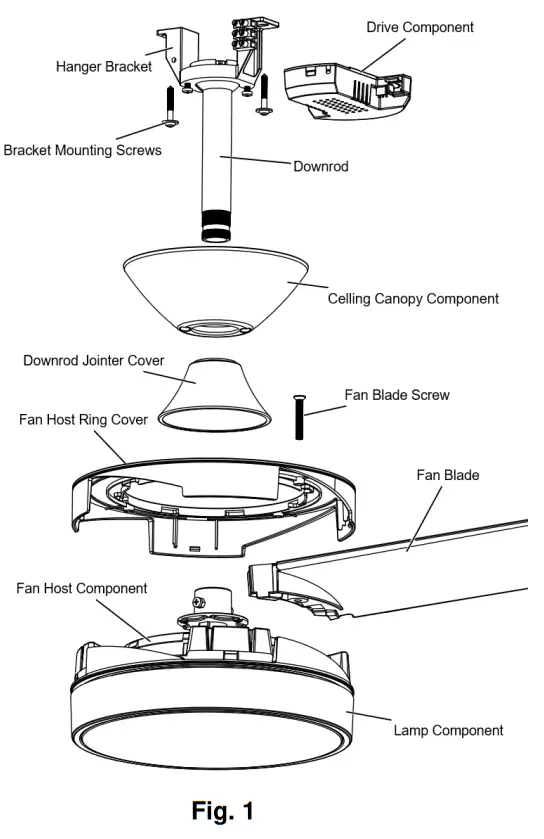 Drive Component
Hanger Bracket
Bracket Mounting Screws
Downrod
Celling Canopy Component
Downrod Jointer Cover
Fan Blade Screw
Fan Host Ring Cover
Fan Blade
Fan Host Component
Lamp Component
Fig. 1