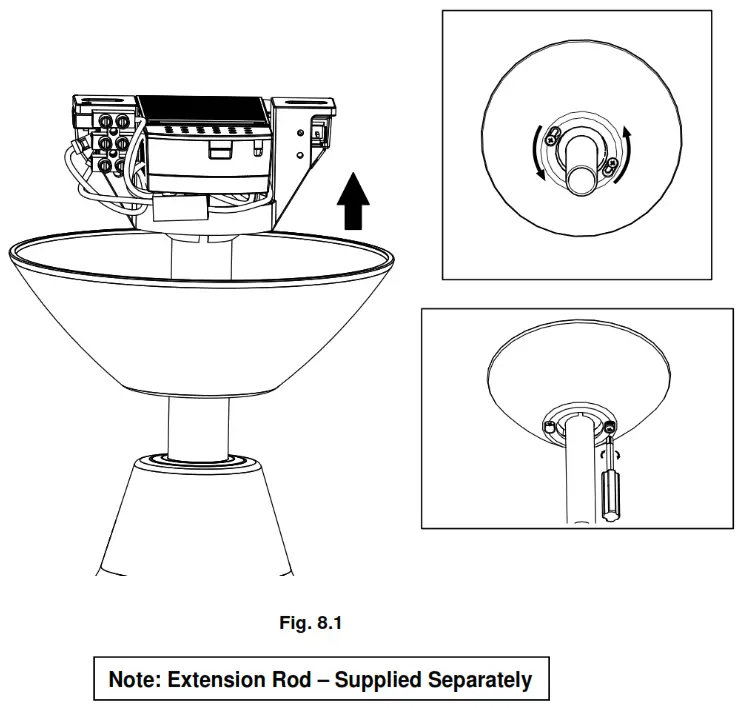 Fig. 8.1

Note: Extension Rod – Supplied Separately