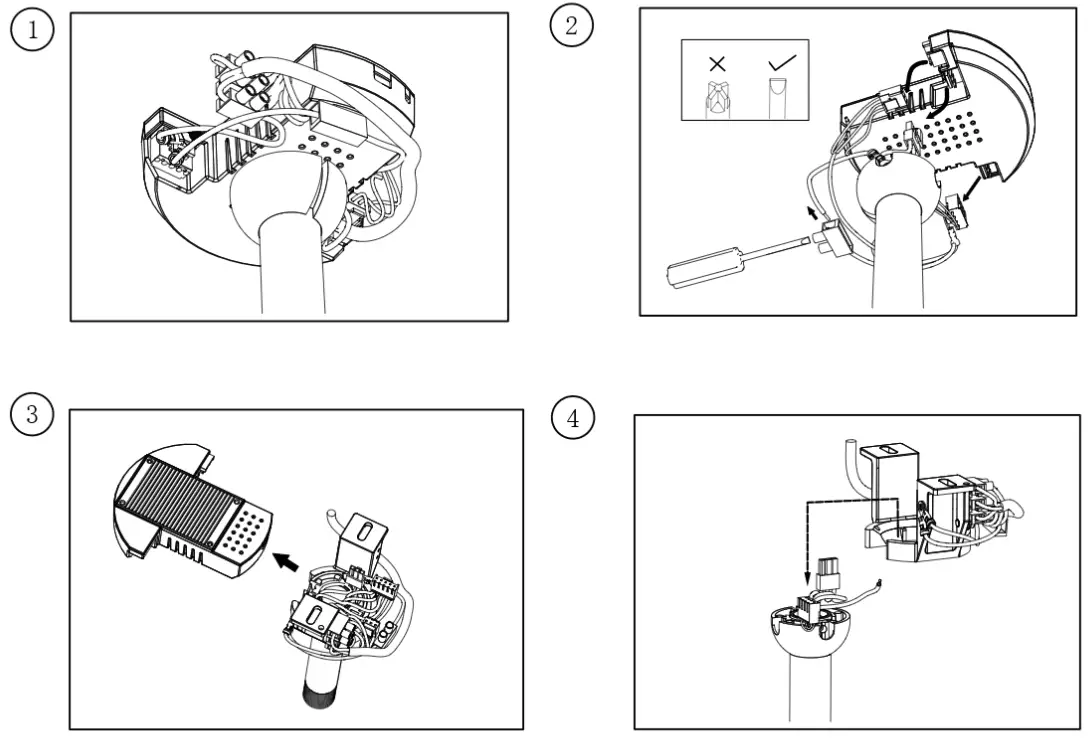 1

2

×

✓

3

4