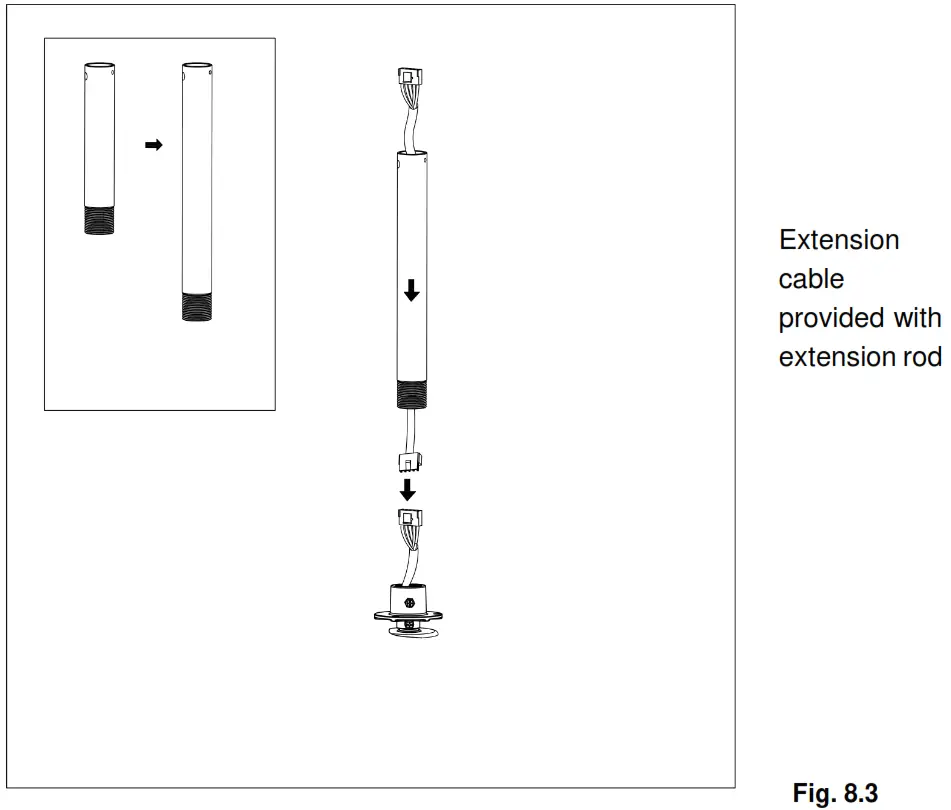 Extension cable provided with extension rod

Fig. 8.3