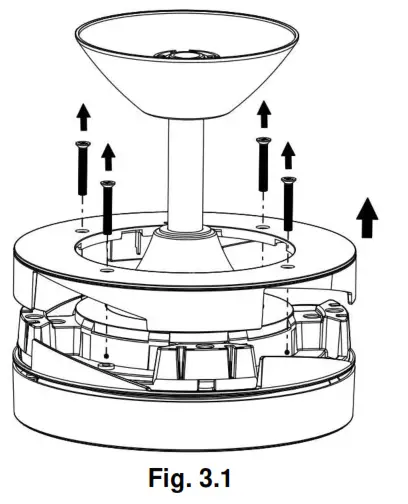 Fig. 3.1