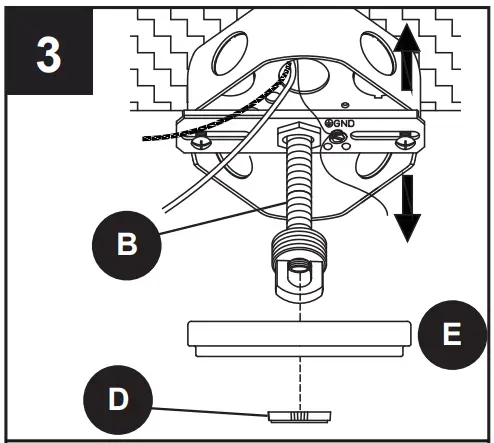 3

GND

B

E

D