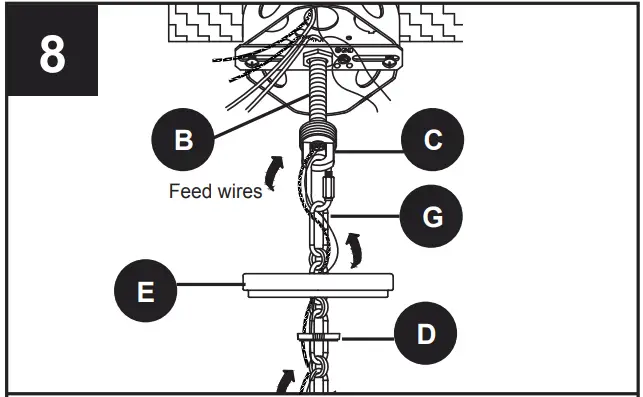 8

B

C

Feed wires

G

E

D