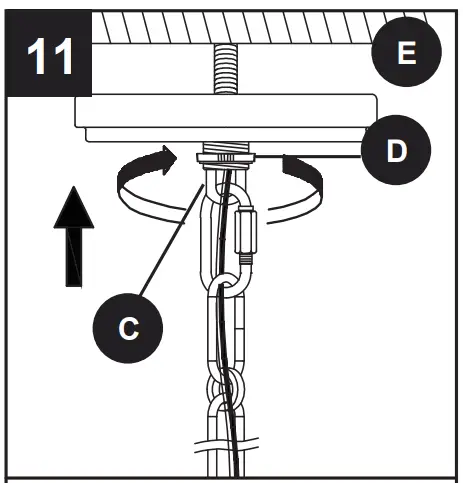 11
E
D
C