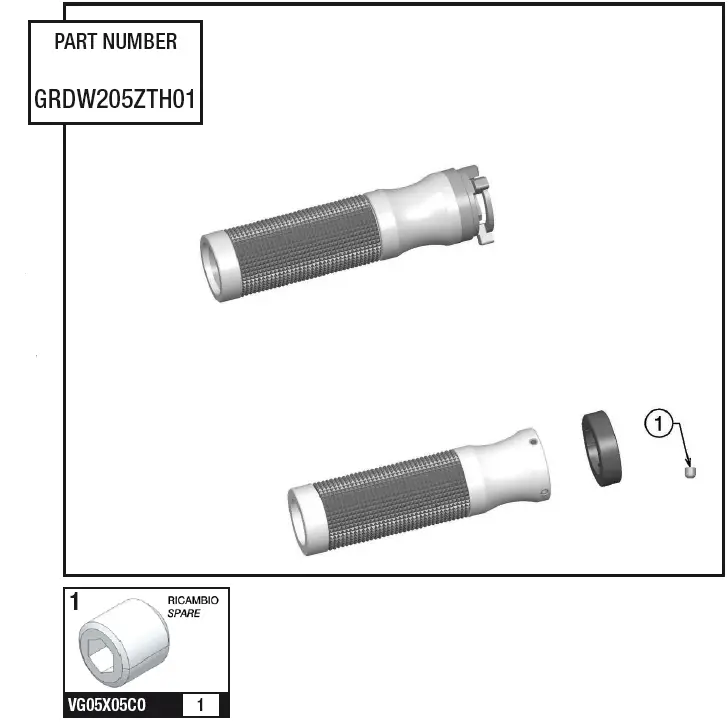 PART NUMBER

GRDW205ZTH01

1

1

RICAMBIO
SPARE

VG05X05C0

1