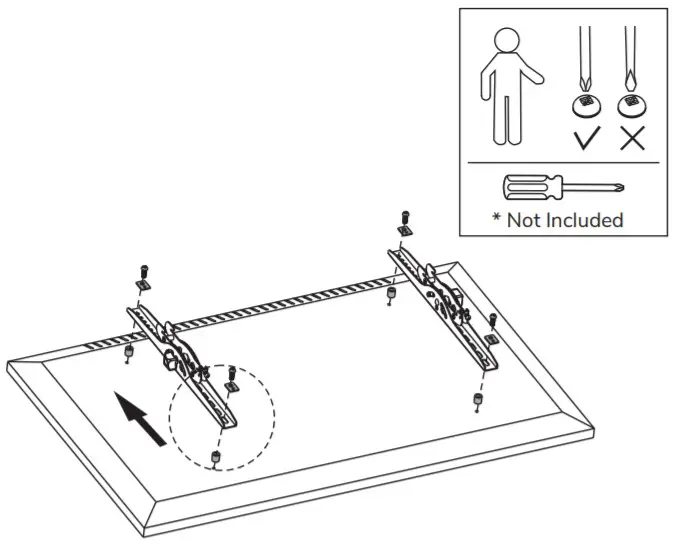 * Not Included