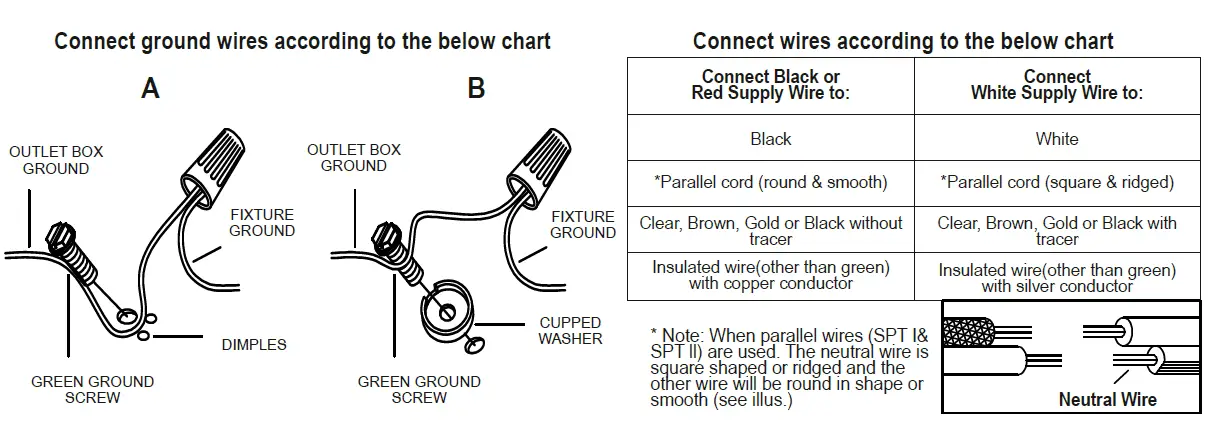 Connect ground wires according to the below chart

A

OUTLET BOX GROUND

FIXTURE GROUND

DIMPLES

GREEN GROUND SCREW

B

OUTLET BOX GROUND

FIXTURE GROUND

CUPPED WASHER

GREEN GROUND SCREW

Connect wires according to the below chart

| Connect Black or Red Supply Wire to: | Connect White Supply Wire to: |
|---|---|
| Black | White |
| *Parallel cord (round & smooth) | *Parallel cord (square & ridged) |
| Clear, Brown, Gold or Black without tracer | Clear, Brown, Gold or Black with tracer |
| Insulated wire(other than green) with copper conductor | Insulated wire(other than green) with silver conductor |

* Note: When parallel wires (SPT I& SPT II) are used. The neutral wire is square shaped or ridged and the other wire will be round in shape or smooth (see illus.)

Neutral Wire