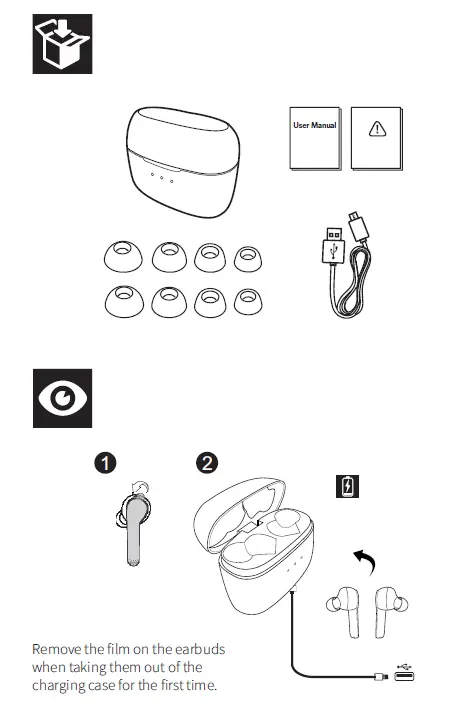 User Manual

1

2

Remove the film on the earbuds when taking them out of the charging case for the first time.