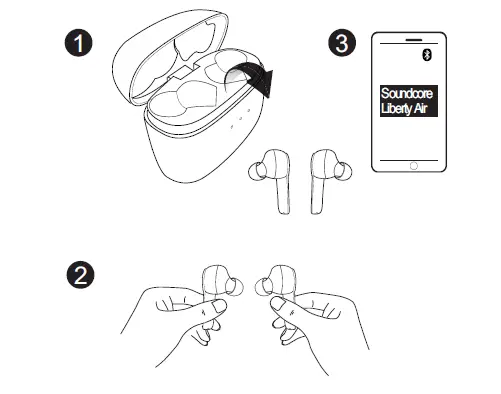 1

3

Soundcore
Liberty Air

2