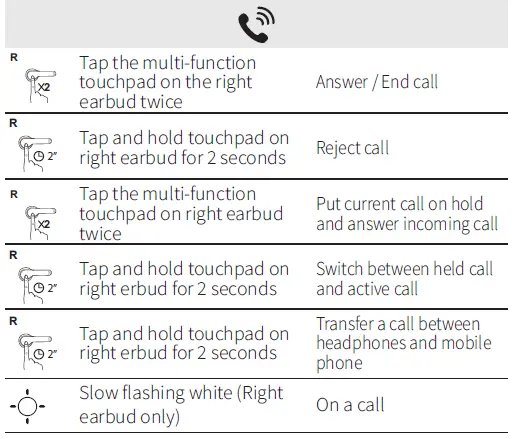 | | | |
|---|---|---|
| R X2 | Tap the multi-function touchpad on the right earbud twice | Answer / End call |
| R 2" | Tap and hold touchpad on right earbud for 2 seconds | Reject call |
| R X2 | Tap the multi-function touchpad on right earbud twice | Put current call on hold and answer incoming call |
| R 2" | Tap and hold touchpad on right erbud for 2 seconds | Switch between held call and active call |
| R 2" | Tap and hold touchpad on right erbud for 2 seconds | Transfer a call between headphones and mobile phone |
| | Slow flashing white (Right earbud only) | On a call |