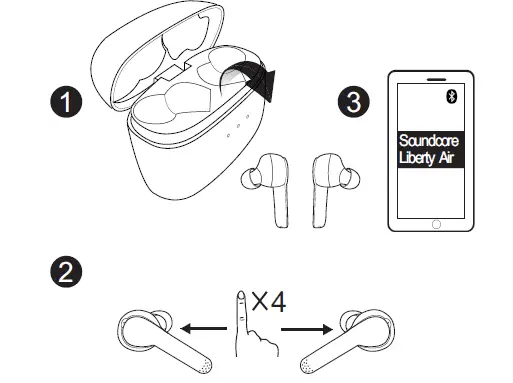 1

3

Soundcore Liberty Air

2

X4