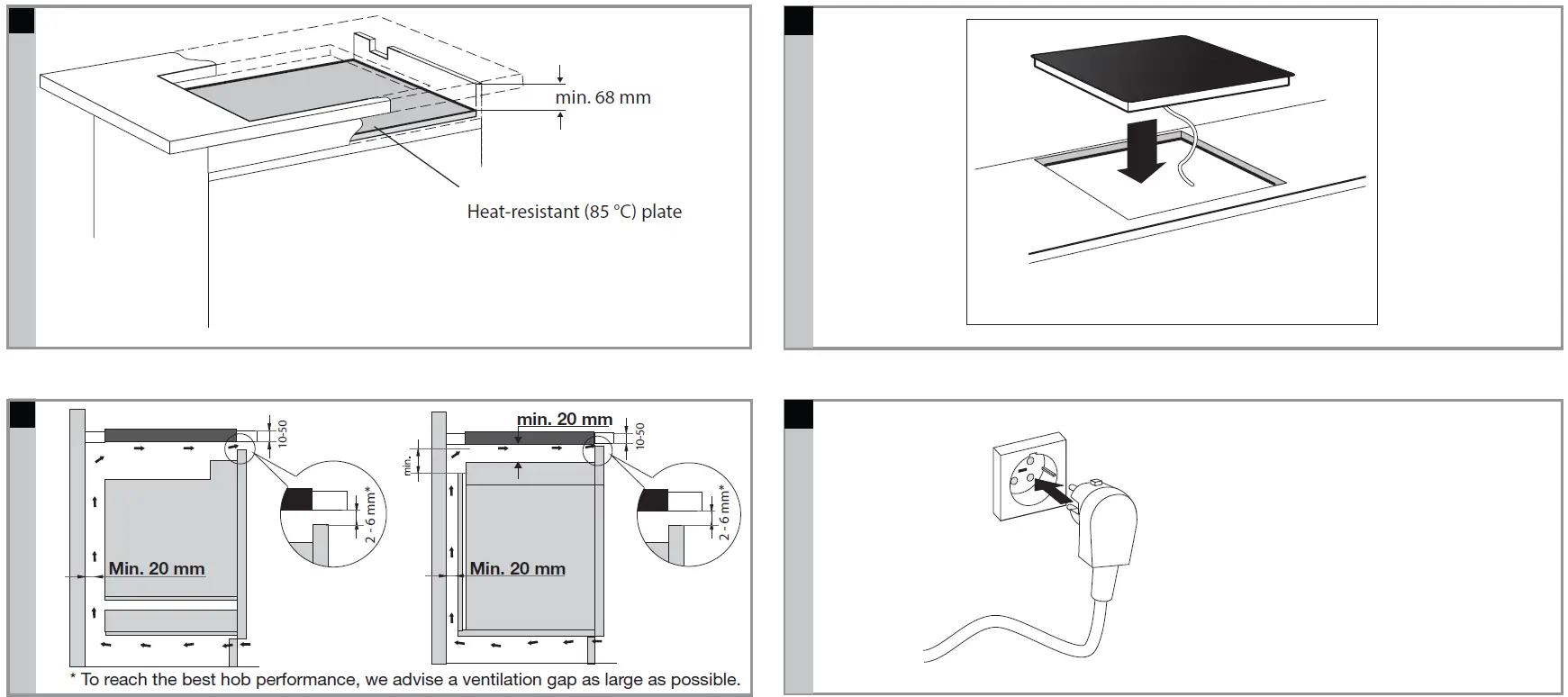 min. 68 mm

Heat-resistant (85 °C) plate

10-50

2 - 6 mm*

Min. 20 mm

min. 20 mm

10-50

min.

2 - 6 mm*

Min. 20 mm

* To reach the best hob performance, we advise a ventilation gap as large as possible.