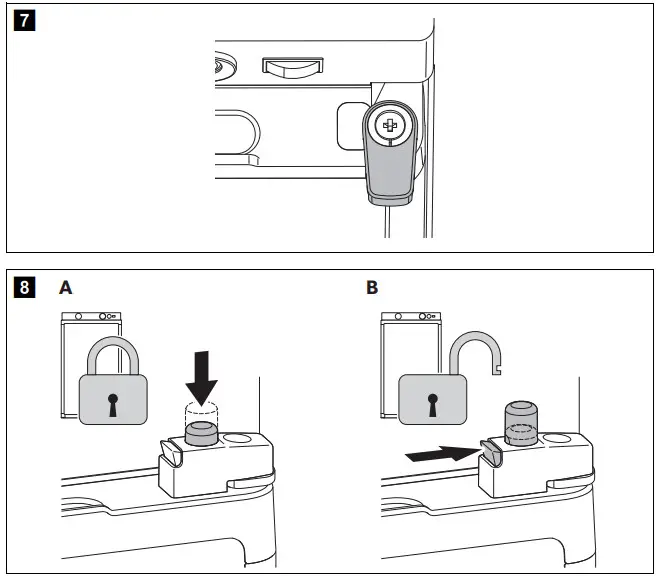 7

8 A

B