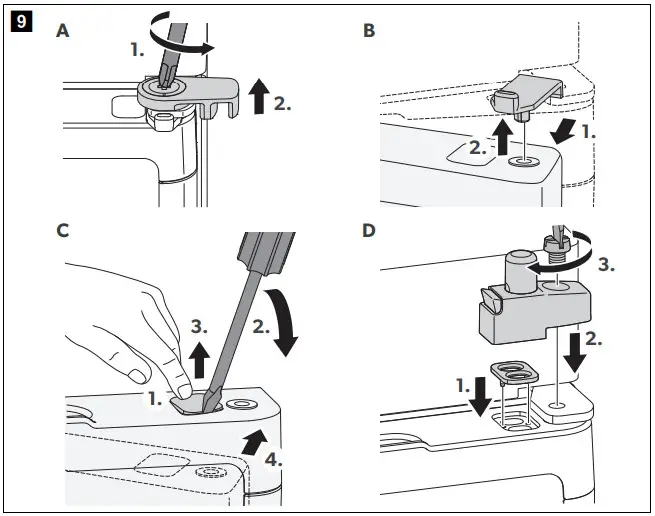 9

A
1.
2.

B
2.
1.

C
3.
2.
1.
4.

D
3.
2.
1.