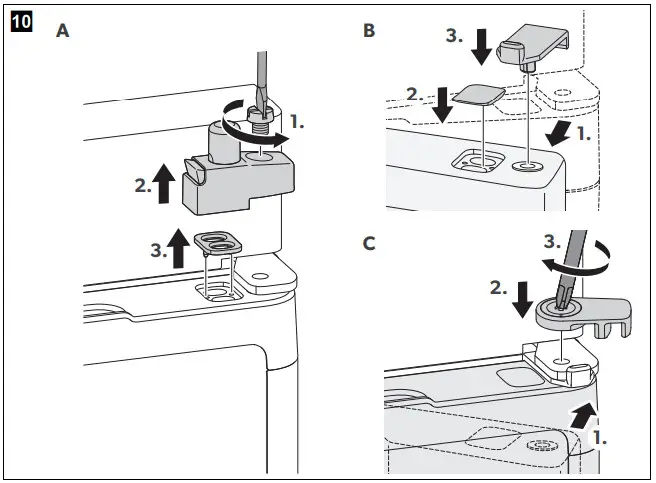 10

A

1.

2.

3.

B

3.

2.

1.

C

3.

2.

1.