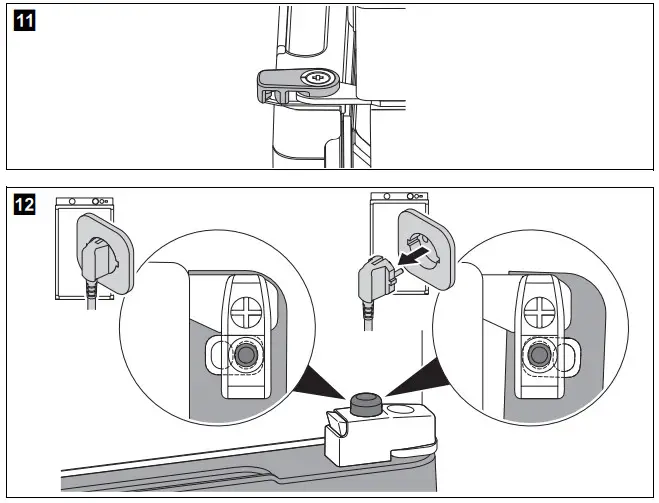 11

12