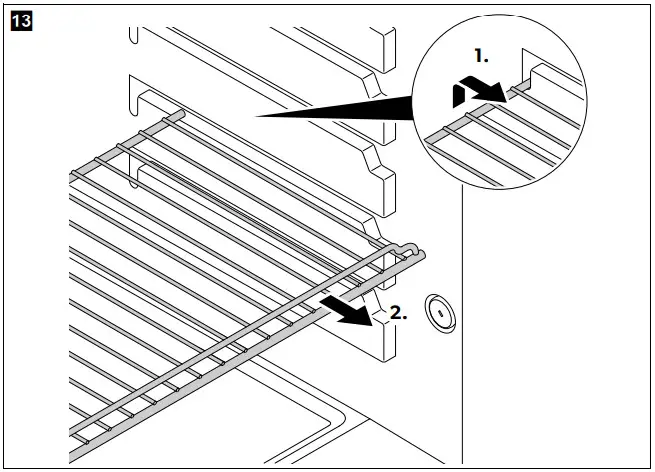 13

1.

2.