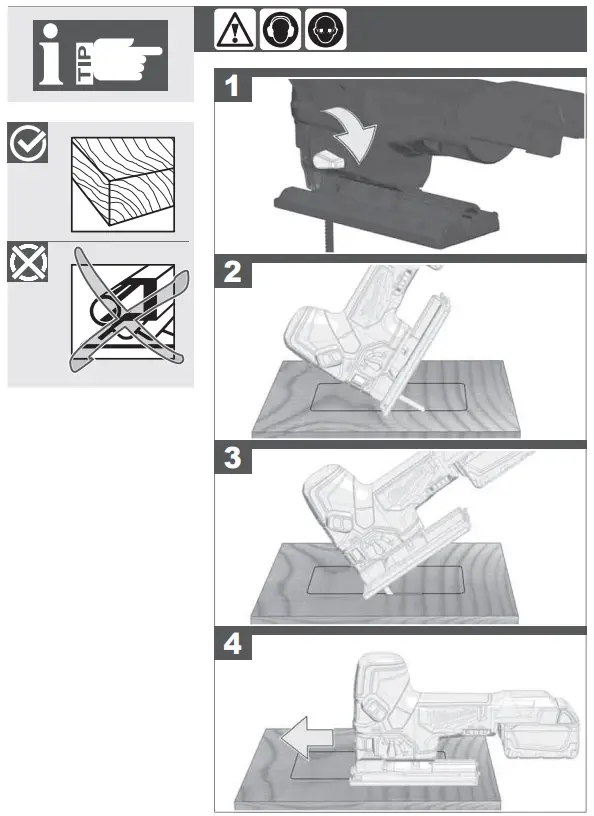 i TIP

1

2

3

4