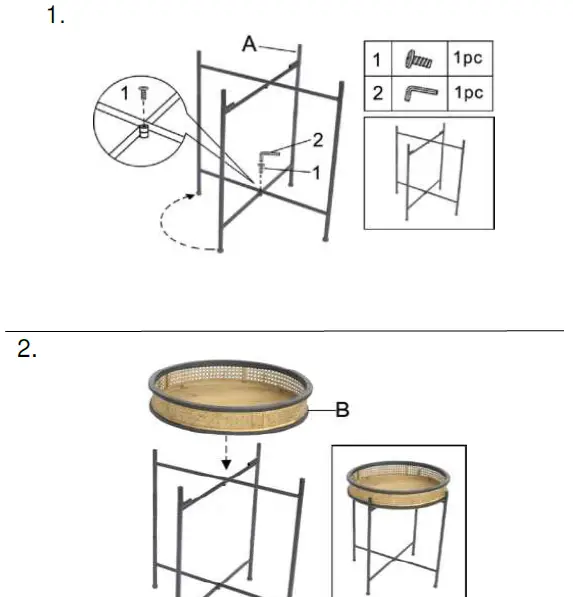 1.

A

1

2

1

| 1 | | 1pc |
|---|---|---|
| 2 | | 1pc |

2.

B