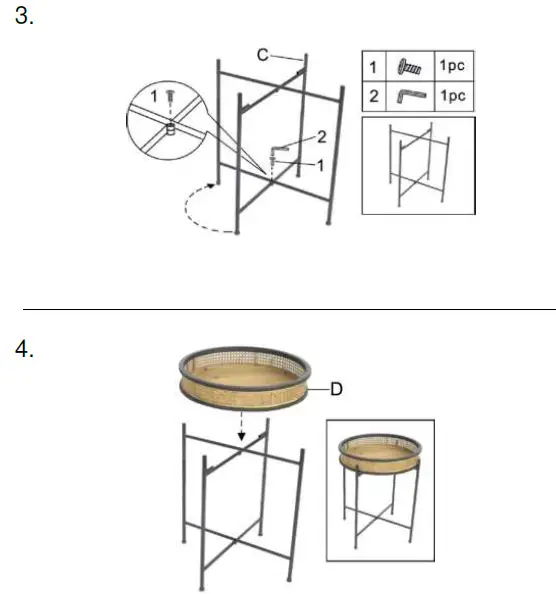 3.

C

1

2

1

| 1 | | 1pc |
|---|---|---|
| 2 | | 1pc |

4.

D