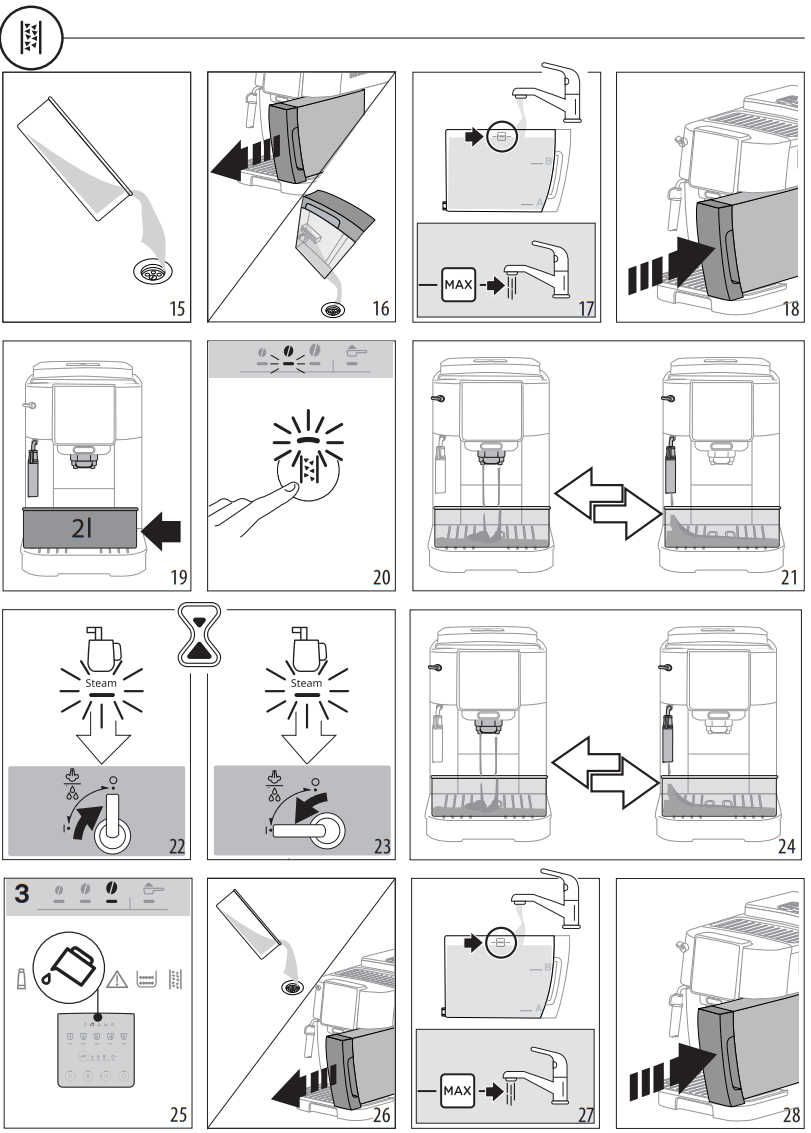 15

16

MAX

17

18

2l

19

20

21

Steam

22

Steam

23

24

3

25

26

MAX

27

28