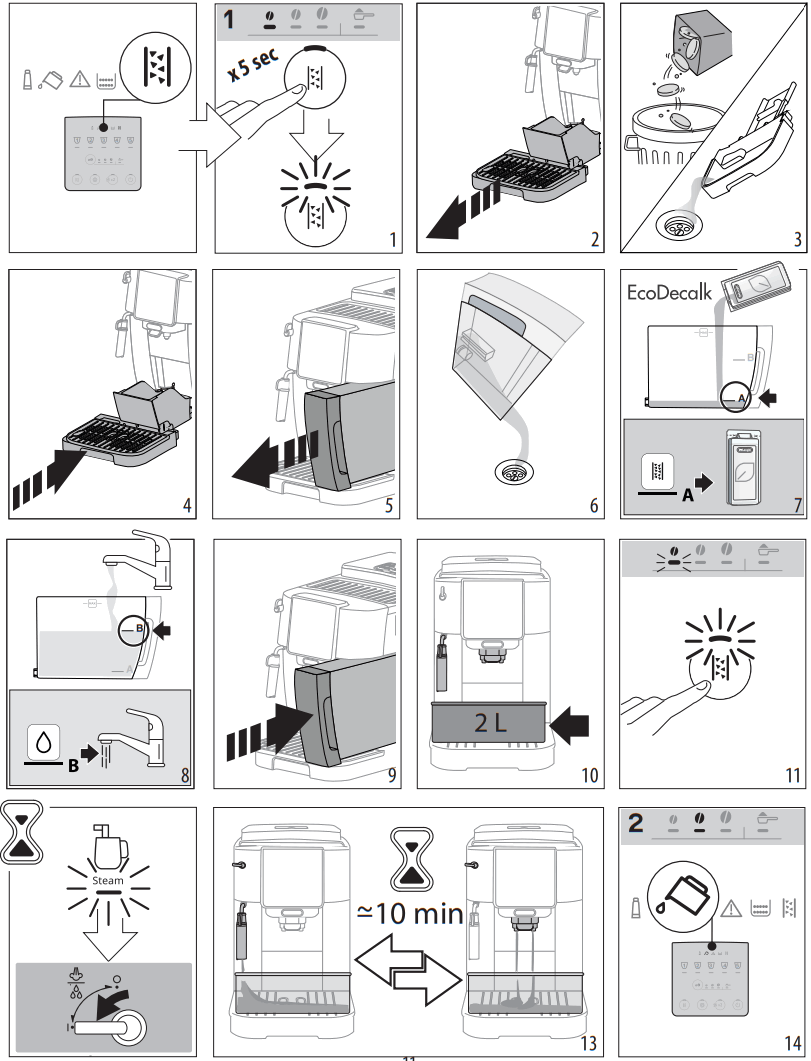 1
x 5 sec
1
2
3
4
5
6
EcoDecalk
B
A
A
7
B
A
B
8
9
2 L
10
11
Steam
≃10 min
13
2
14
11