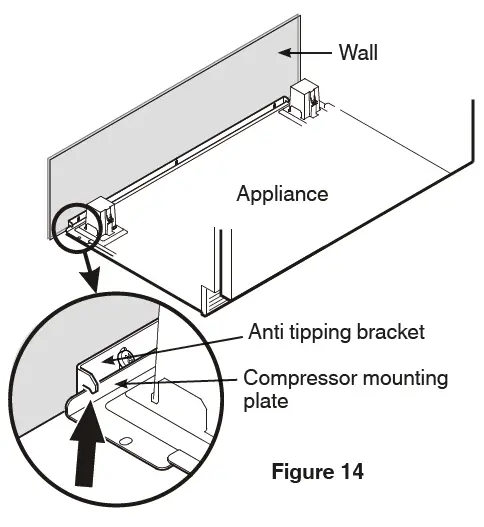 Wall

Appliance

Anti tipping bracket

Compressor mounting plate

Figure 14