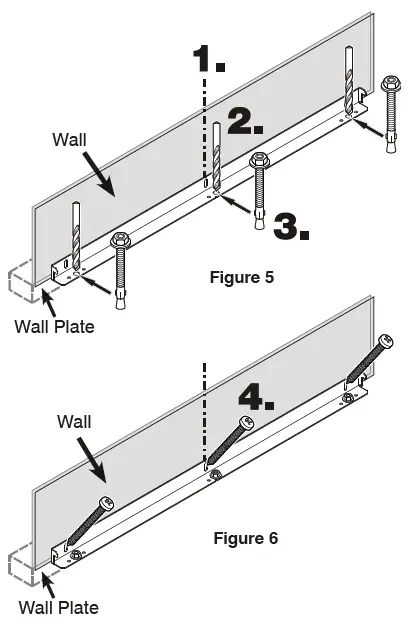 1.

2.

Wall

3.

Figure 5

Wall Plate

4.

Wall

Figure 6

Wall Plate