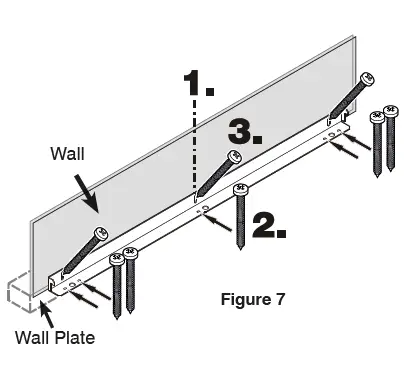 1.

3.

Wall

2.

Figure 7

Wall Plate