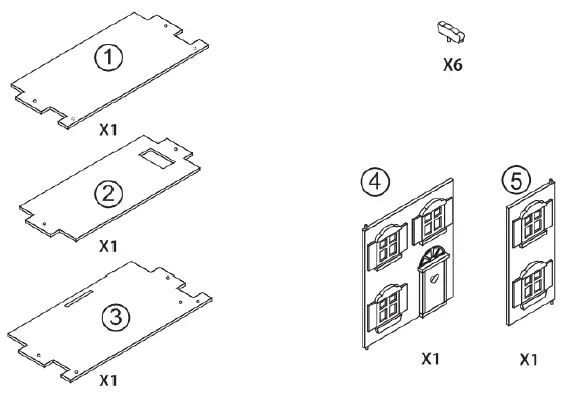 1
X1
2
X1
3
X1
X6
4
X1
5
X1