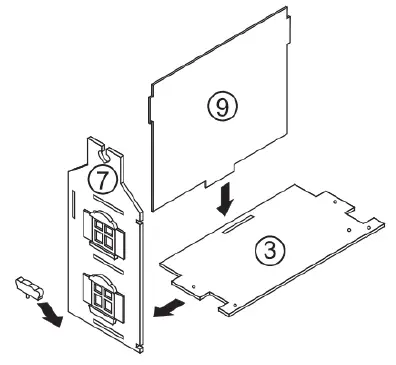 9
7
3