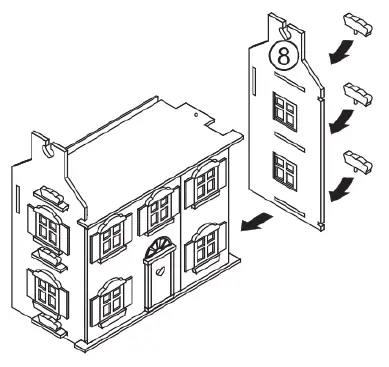 8